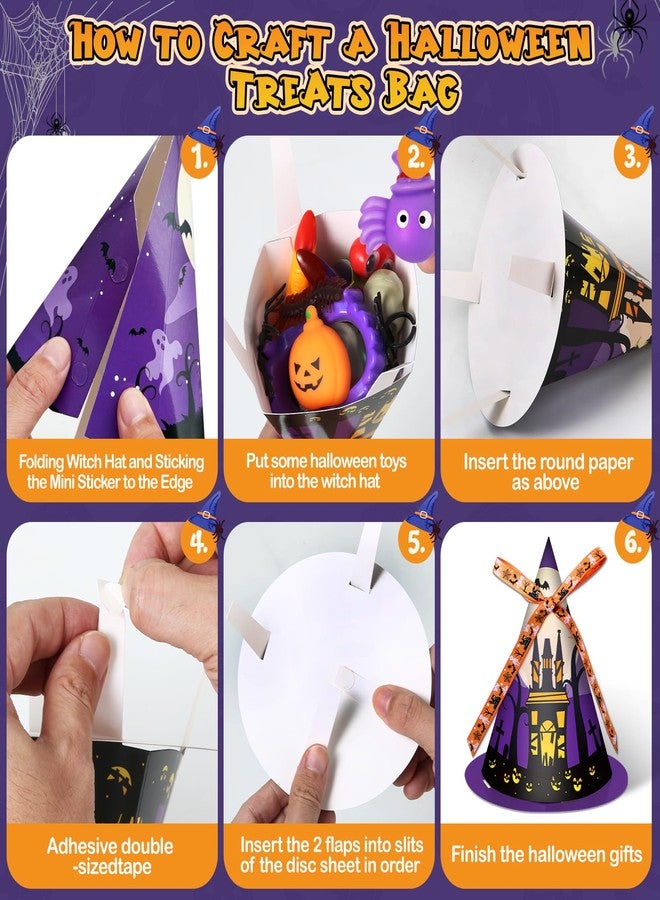 HOW TO CRAFT A HALLOWEEN TREATS BAG

1.
Folding Witch Hat and Sticking the Mini Sticker to the Edge

2.
Put some halloween toys into the witch hat

3.
Insert the round paper as above

4.
Adhesive double -sizedtape

5.
Insert the 2 flaps into slits of the disc sheet in order

6.
Finish the halloween gifts